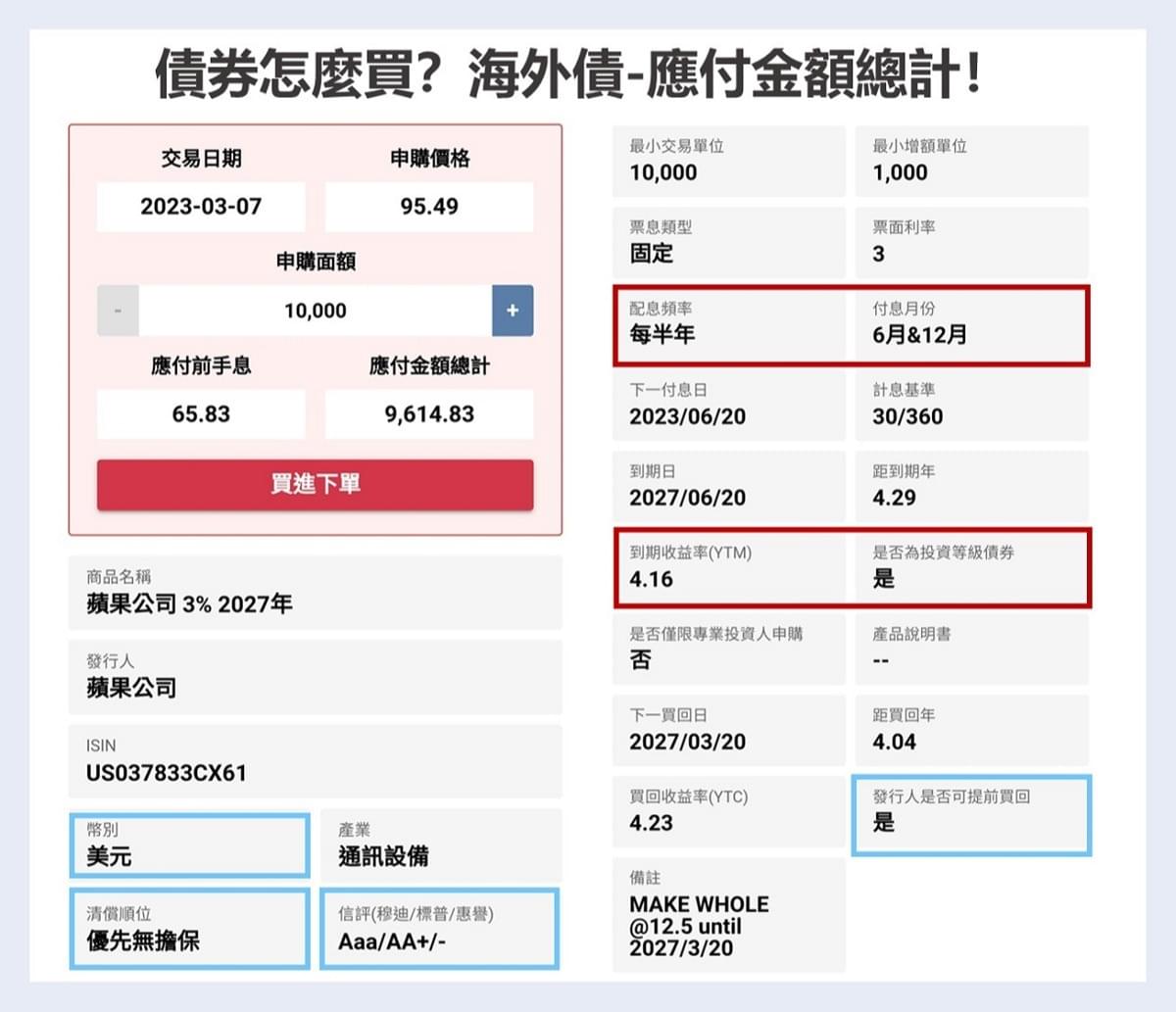 債券怎麼買？海外債-應付金額總計！

交易日期
2023-03-07

申購價格
95.49

申購面額
-
10,000
+

應付前手息
65.83

應付金額總計
9,614.83

買進下單

商品名稱
蘋果公司 3% 2027年

發行人
蘋果公司

ISIN
US037833CX61

幣別
美元

產業
通訊設備

清償順位
優先無擔保

信評(穆迪/標普/惠譽)
Aaa/AA+/-

最小交易單位
10,000

最小增額單位
1,000

票息類型
固定

票面利率
3

配息頻率
每半年

付息月份
6月&12月

下一付息日
2023/06/20

計息基準
30/360

到期日
2027/06/20

距到期年
4.29

到期收益率(YTM)
4.16

是否為投資等級債券
是

是否僅限專業投資人申購
否

產品說明書
--

下一買回日
2027/03/20

距買回年
4.04

買回收益率(YTC)
4.23

發行人是否可提前買回
是

備註
MAKE WHOLE @12.5 until 2027/3/20